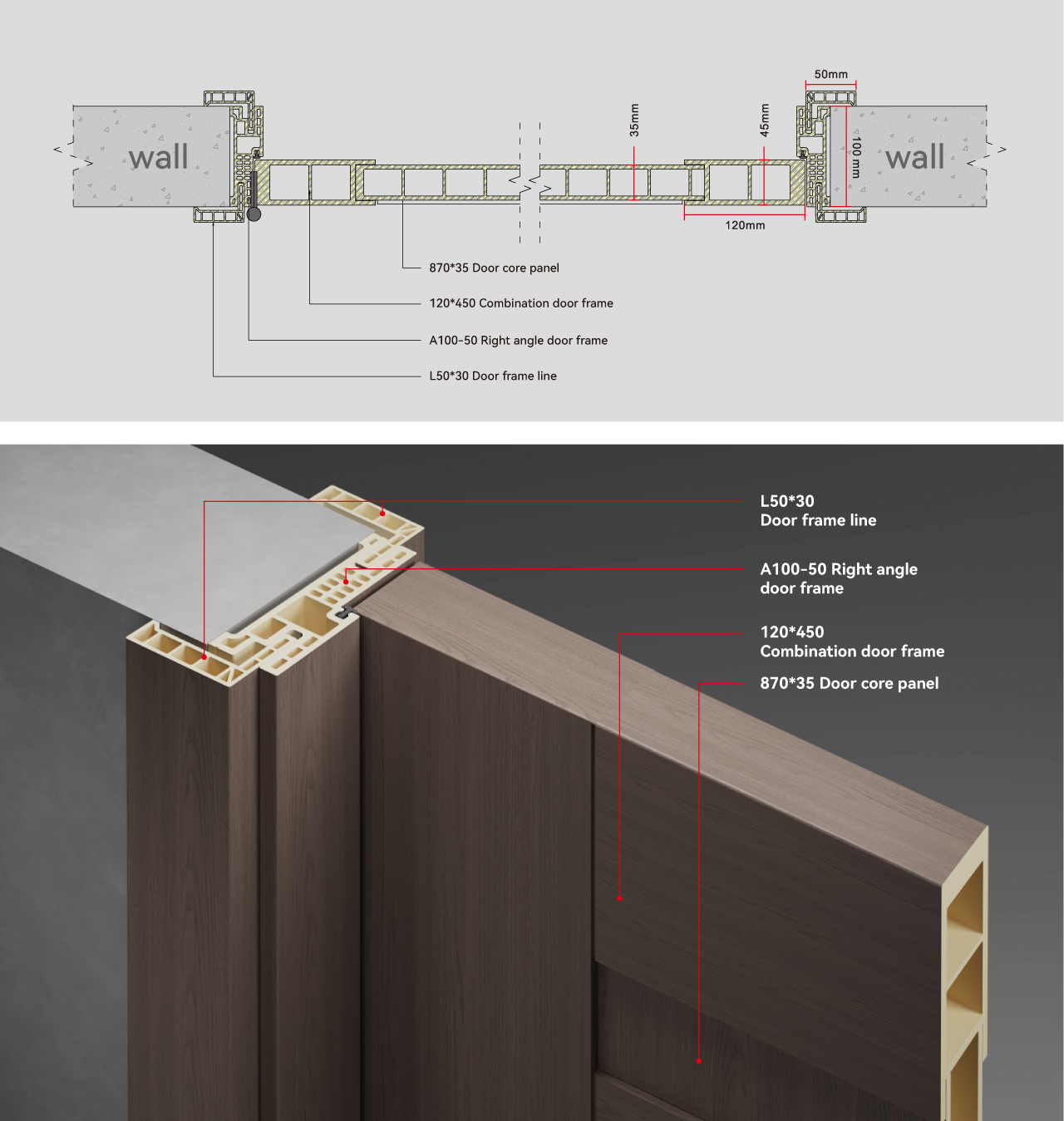 wall

35mm

45mm

50mm

100 mm

wall

120mm

870*35 Door core panel

120*450 Combination door frame

A100-50 Right angle door frame

L50*30 Door frame line

L50*30
Door frame line

A100-50 Right angle
door frame

120*450
Combination door frame

870*35 Door core panel